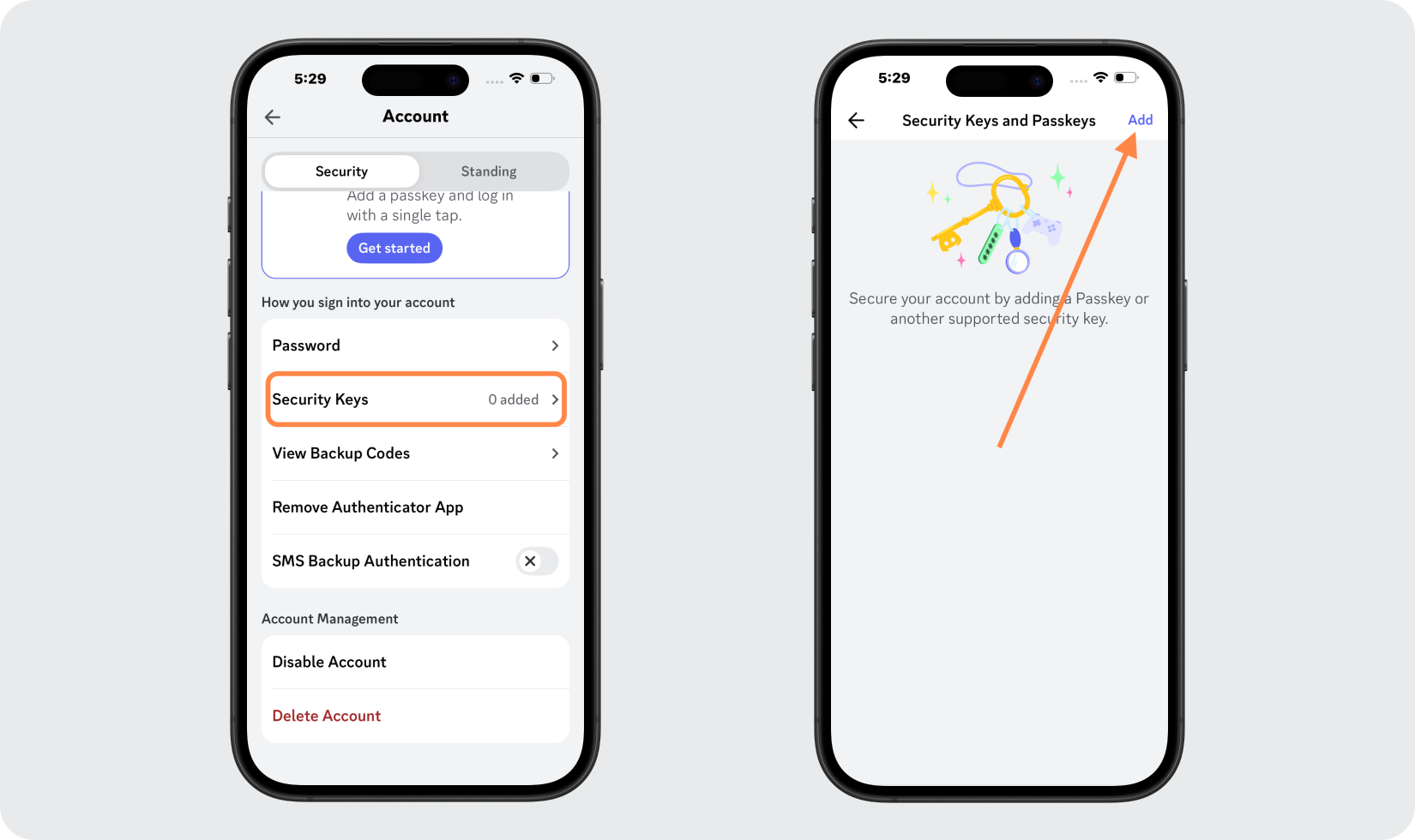 5:29

Account

Security

Standing

Add a passkey and log in with a single tap.

Get started

How you sign into your account

Password

Security Keys 0 added

View Backup Codes

Remove Authenticator App

SMS Backup Authentication

Account Management

Disable Account

Delete Account

5:29

Security Keys and Passkeys

Add

Secure your account by adding a Passkey or another supported security key.