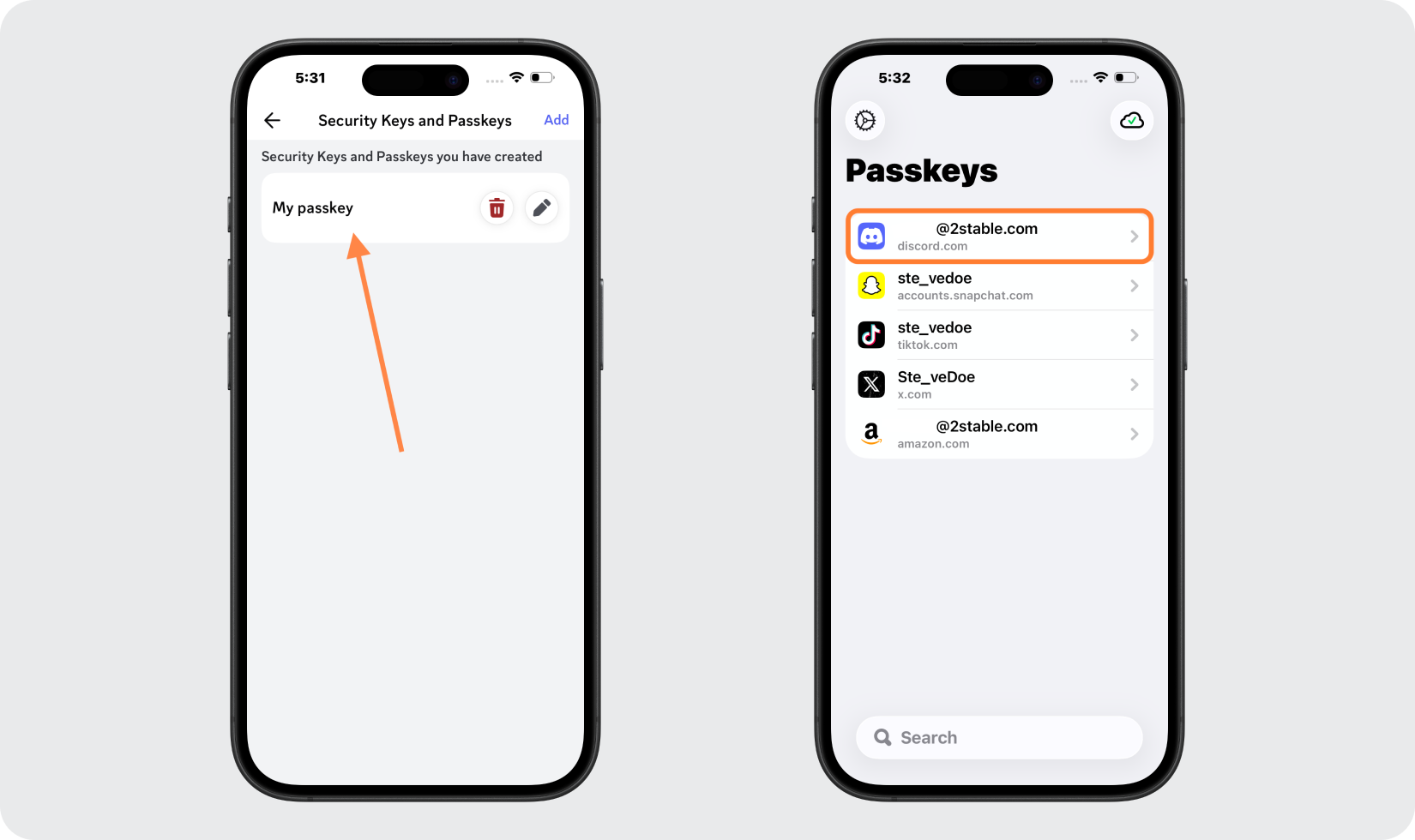 5:31

Security Keys and Passkeys

Add

Security Keys and Passkeys you have created

My passkey

5:32

Passkeys

@2stable.com
discord.com

ste_vedoe
accounts.snapchat.com

ste_vedoe
tiktok.com

Ste_veDoe
x.com

@2stable.com
amazon.com

Search