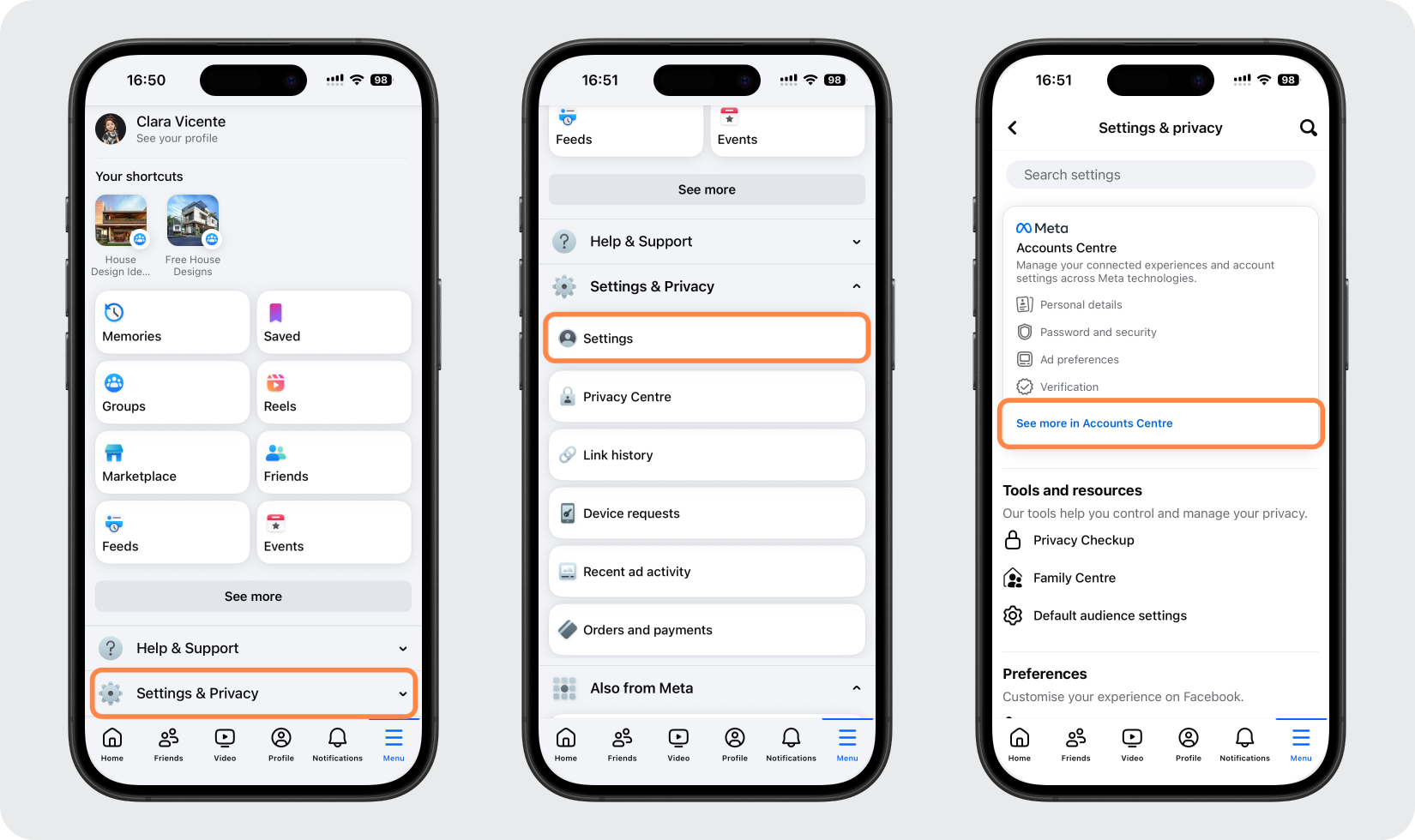 16:50

98

Clara Vicente
See your profile

Your shortcuts

House Design Ide...

Free House Designs

Memories

Saved

Groups

Reels

Marketplace

Friends

Feeds

Events

See more

Help & Support

Settings & Privacy

Home Friends Video Profile Notifications Menu

16:51

98

Feeds

Events

See more

Help & Support

Settings & Privacy

Settings

Privacy Centre

Link history

Device requests

Recent ad activity

Orders and payments

Also from Meta

Home Friends Video Profile Notifications Menu

16:51

98

Settings & privacy

Search settings

Meta
Accounts Centre
Manage your connected experiences and account settings across Meta technologies.

Personal details

Password and security

Ad preferences

Verification

See more in Accounts Centre

Tools and resources
Our tools help you control and manage your privacy.

Privacy Checkup

Family Centre

Default audience settings

Preferences
Customise your experience on Facebook.

Home Friends Video Profile Notifications Menu